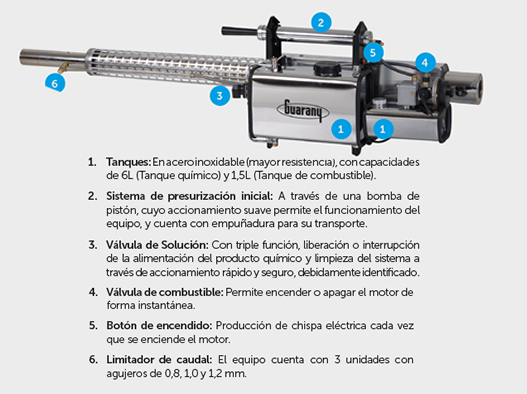 2

5

4

6

3

Guarany

1

1

1. **Tanques:** En acero inoxidable (mayor resistencia), con capacidades de 6L (Tanque químico) y 1,5L (Tanque de combustible).

2. **Sistema de presurización inicial:** A través de una bomba de pistón, cuyo accionamiento suave permite el funcionamiento del equipo, y cuenta con empuñadura para su transporte.

3. **Válvula de Solución:** Con triple función, liberación o interrupción de la alimentación del producto químico y limpieza del sistema a través de accionamiento rápido y seguro, debidamente identificado.

4. **Válvula de combustible:** Permite encender o apagar el motor de forma instantánea.

5. **Botón de encendido:** Producción de chispa eléctrica cada vez que se enciende el motor.

6. **Limitador de caudal:** El equipo cuenta con 3 unidades con agujeros de 0,8, 1,0 y 1,2 mm.